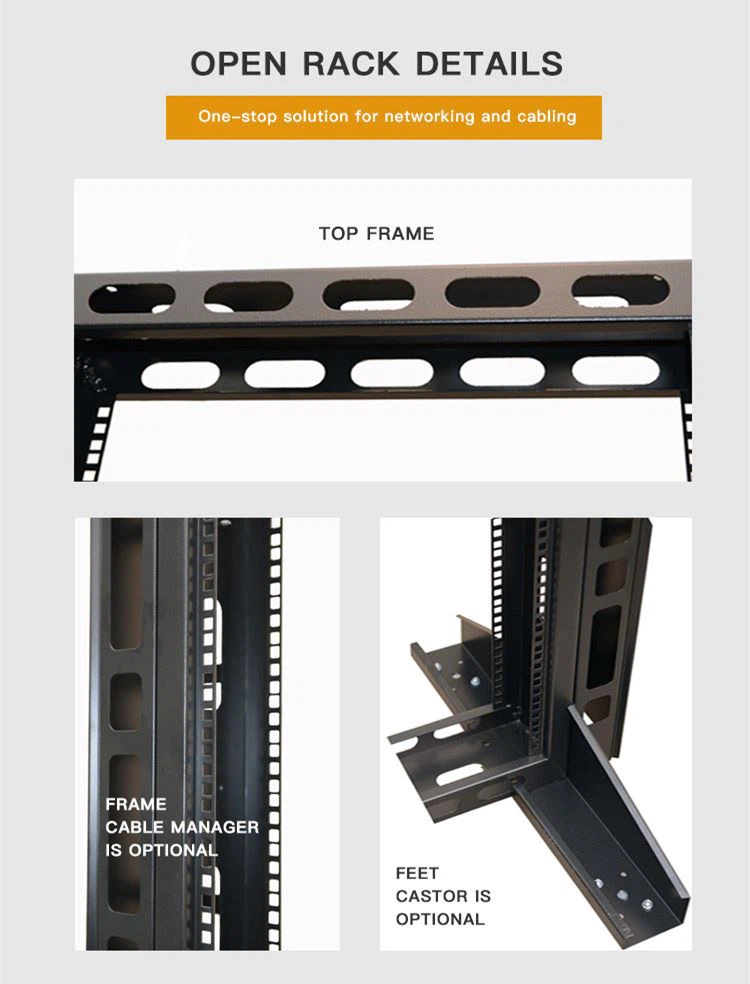 OPEN RACK DETAILS

One-stop solution for networking and cabling

TOP FRAME

FRAME
CABLE MANAGER
IS OPTIONAL

FEET
CASTOR IS
OPTIONAL